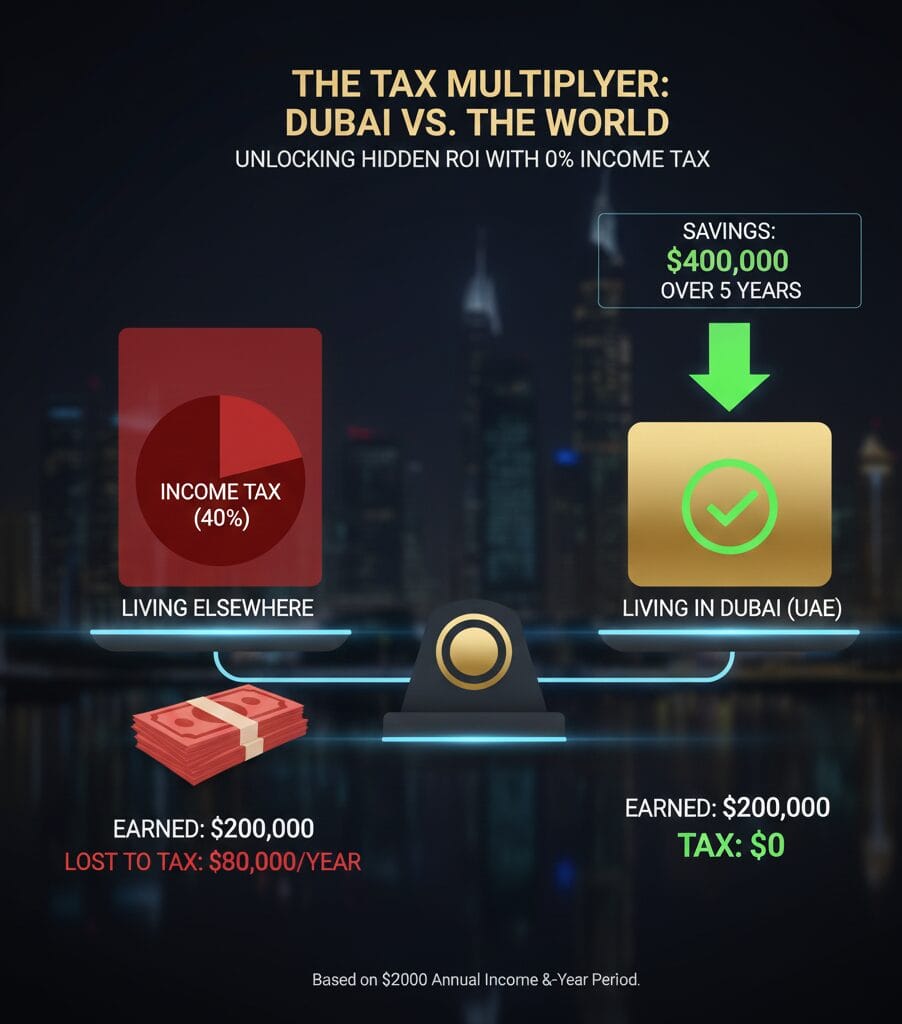 THE TAX MULTIPLYER: DUBAI VS. THE WORLD
UNLOCKING HIDDEN ROI WITH 0% INCOME TAX

SAVINGS:
$400,000
OVER 5 YEARS

INCOME TAX
(40%)

LIVING ELSEWHERE

LIVING IN DUBAI (UAE)

EARNED: $200,000
LOST TO TAX: $80,000/YEAR

EARNED: $200,000
TAX: $0

Based on $2000 Annual Income &-Year Period.